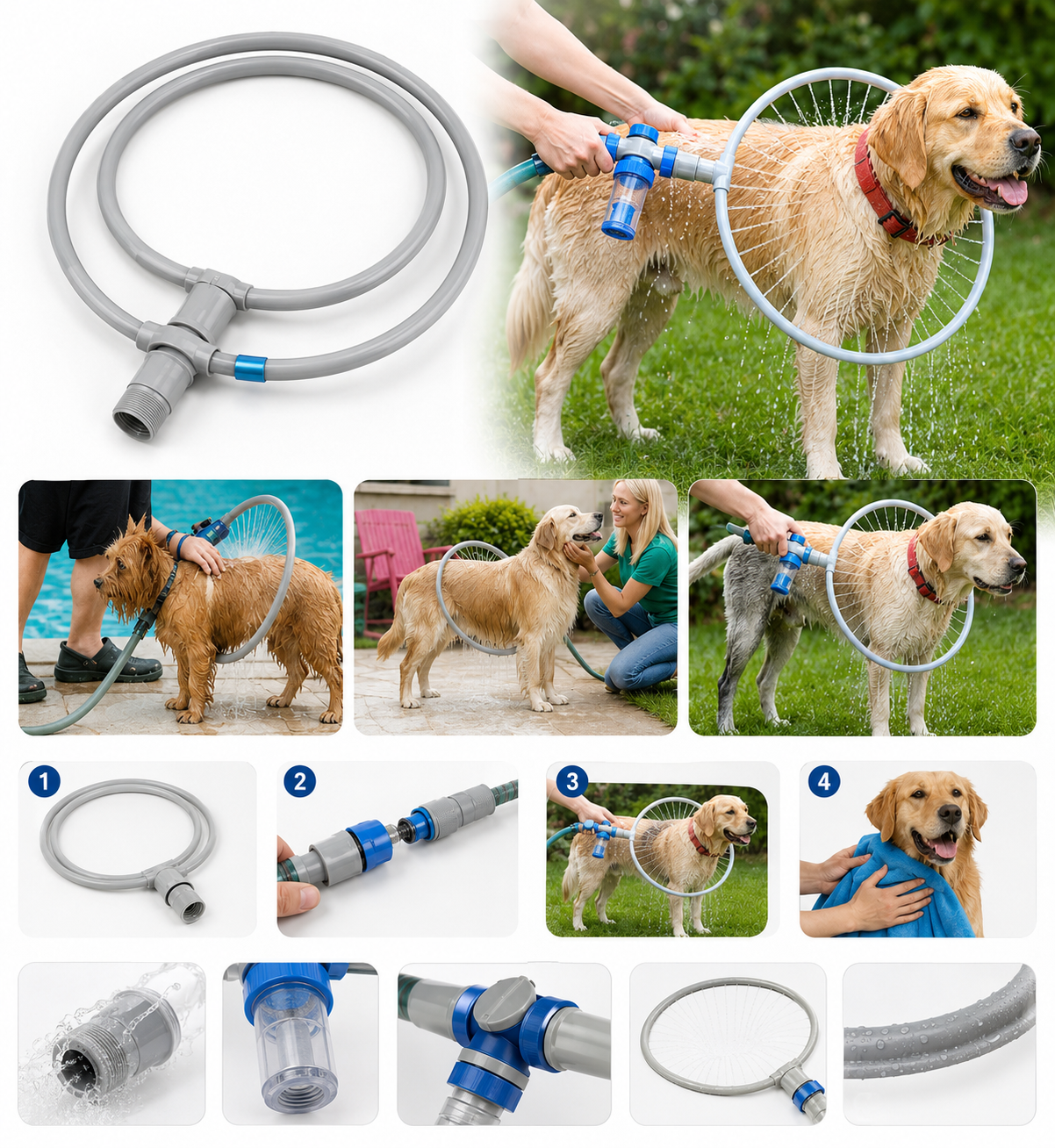 1

2

3

4